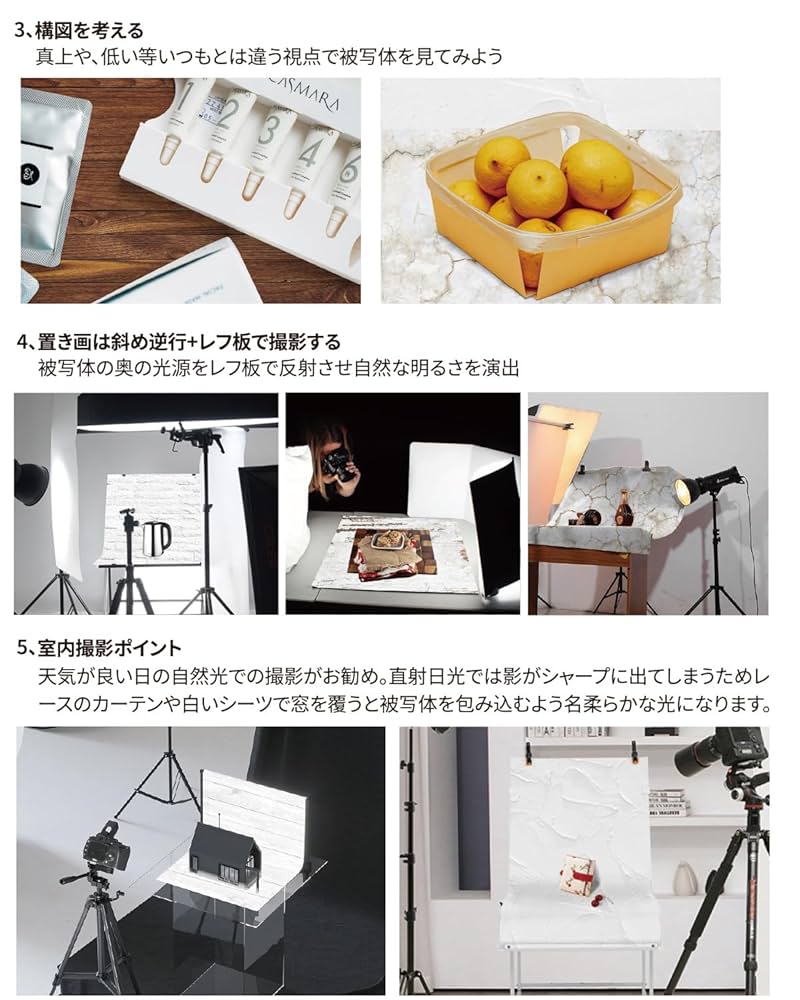 3、構図を考える
真上や、低い等いつもとは違う視点で被写体を見てみよう

CASMARA
1 2 3 4 6

4、置き画は斜め逆行+レフ板で撮影する
被写体の奥の光源をレフ板で反射させ自然な明るさを演出

5、室内撮影ポイント
天気が良い日の自然光での撮影がお勧め。直射日光では影がシャープに出てしまうためレースのカーテンや白いシーツで窓を覆うと被写体を包み込むよう名柔らかな光になります。